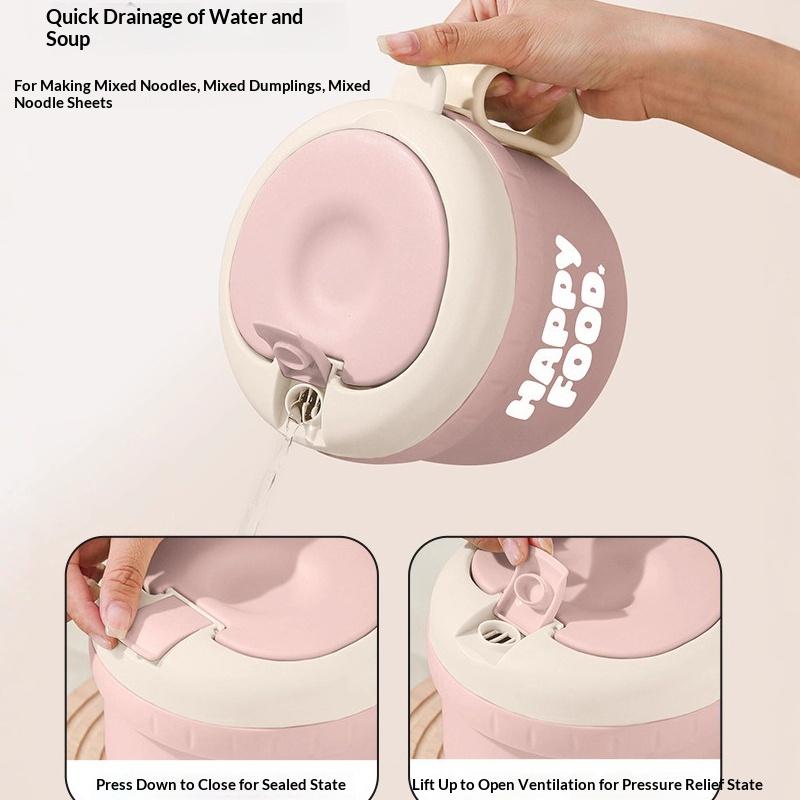 Quick Drainage of Water and Soup

For Making Mixed Noodles, Mixed Dumplings, Mixed Noodle Sheets

HAPPY FOOD.

Press Down to Close for Sealed State

Lift Up to Open Ventilation for Pressure Relief State